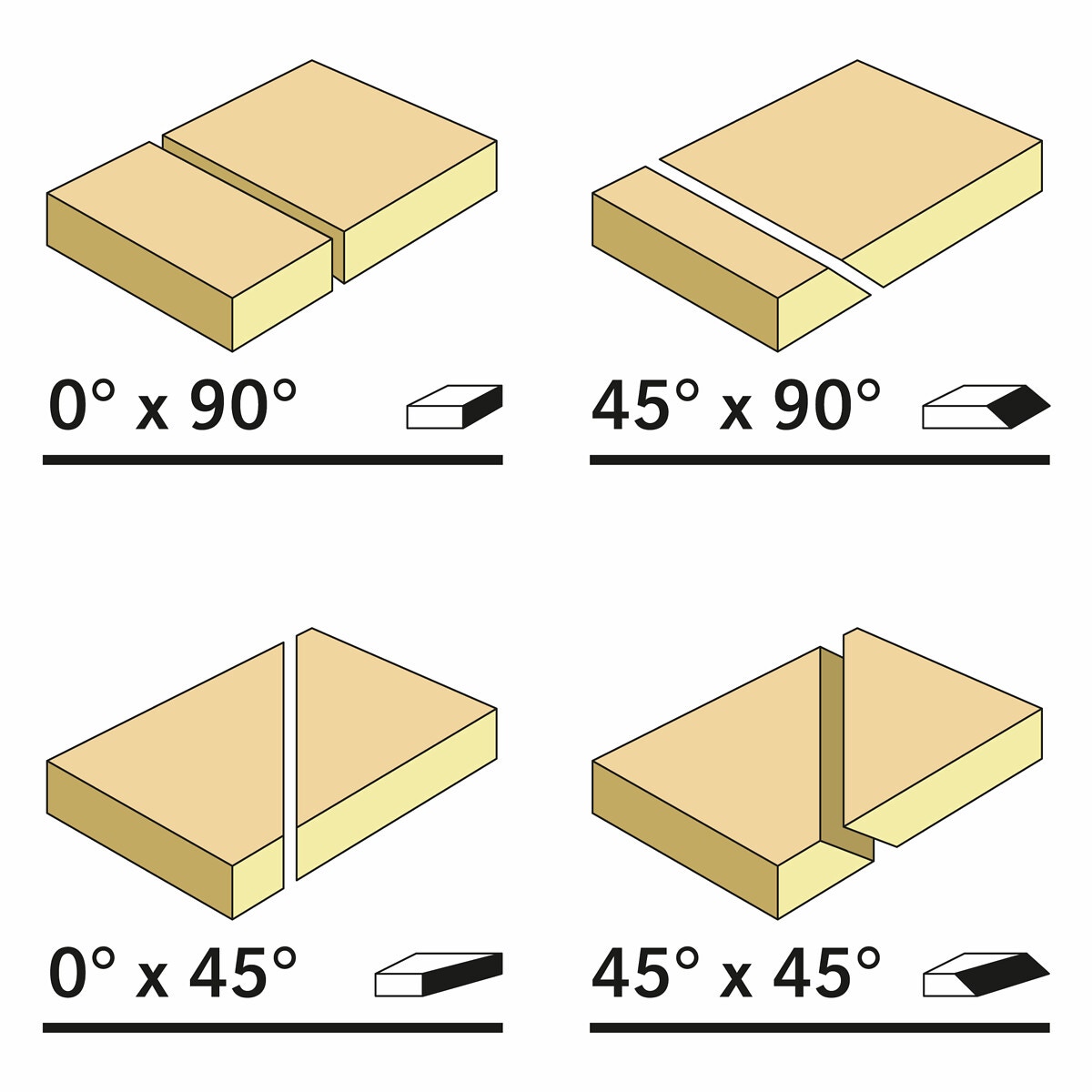 0° x 90°

45° x 90°

0° x 45°

45° x 45°