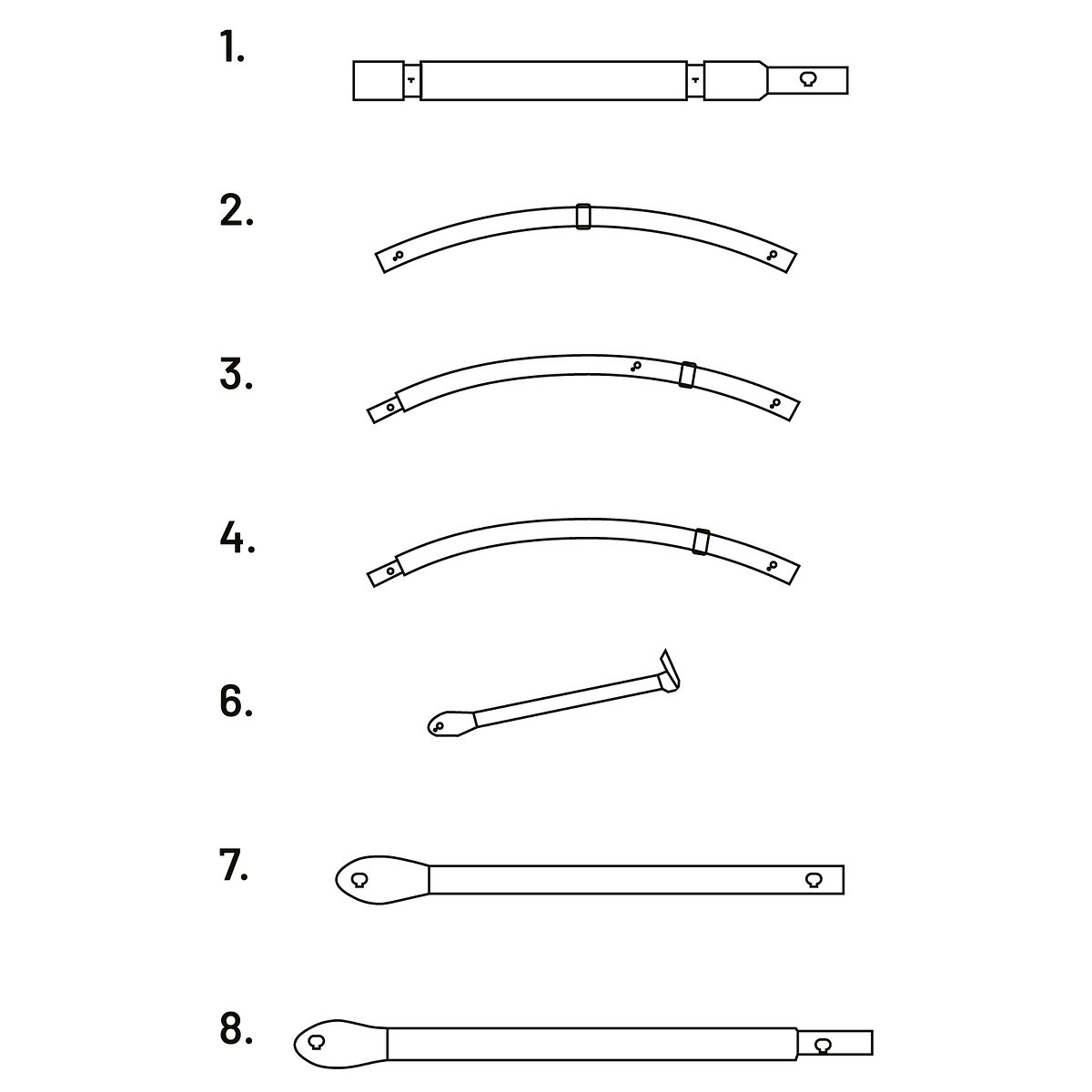 1.

2.

3.

4.

6.

7.

8.